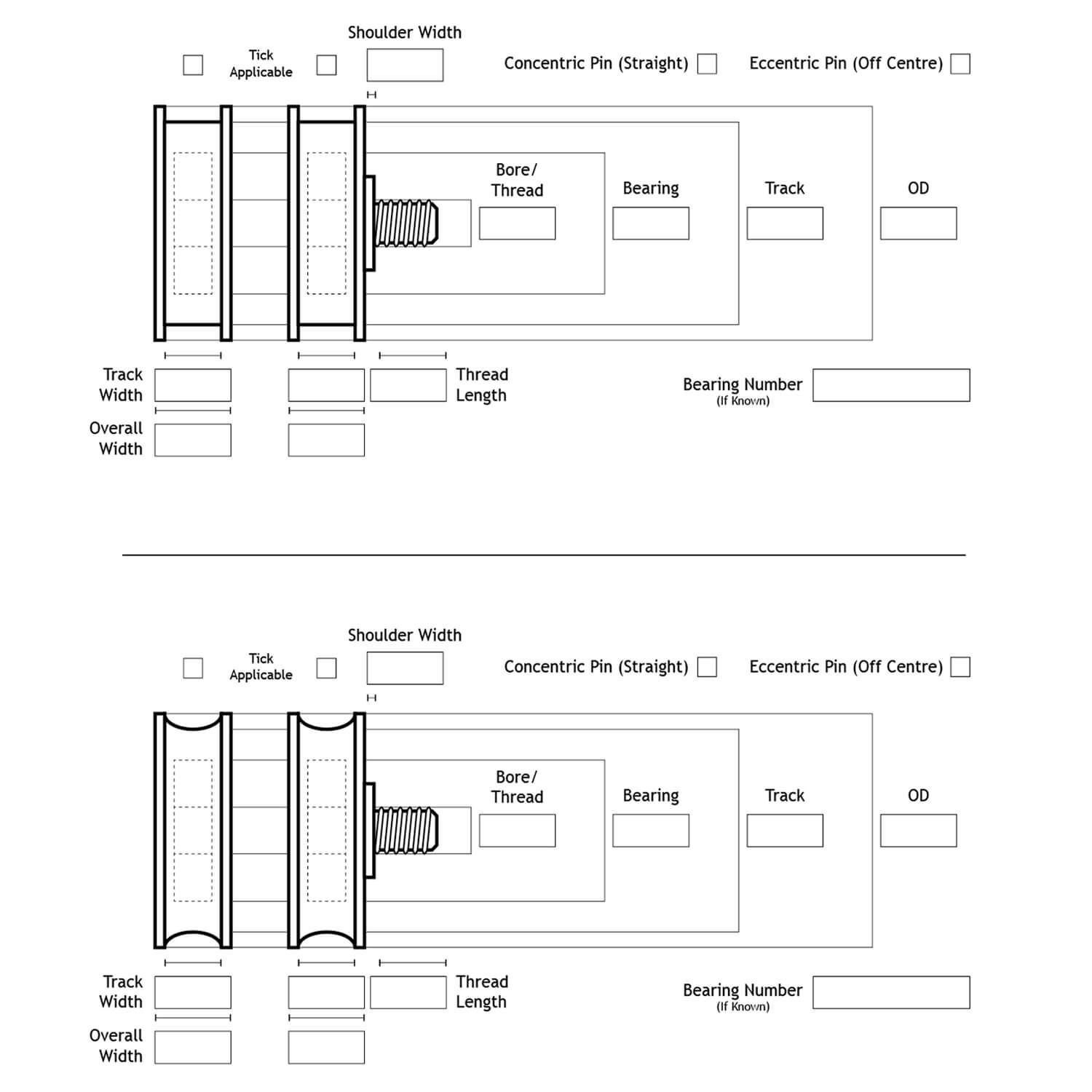 Shoulder Width

Tick Applicable

Concentric Pin (Straight)

Eccentric Pin (Off Centre)

Bore/ Thread

Bearing

Track

OD

Track Width

Thread Length

Bearing Number
(If Known)

Overall Width

Shoulder Width

Tick Applicable

Concentric Pin (Straight)

Eccentric Pin (Off Centre)

Bore/ Thread

Bearing

Track

OD

Track Width

Thread Length

Bearing Number
(If Known)

Overall Width